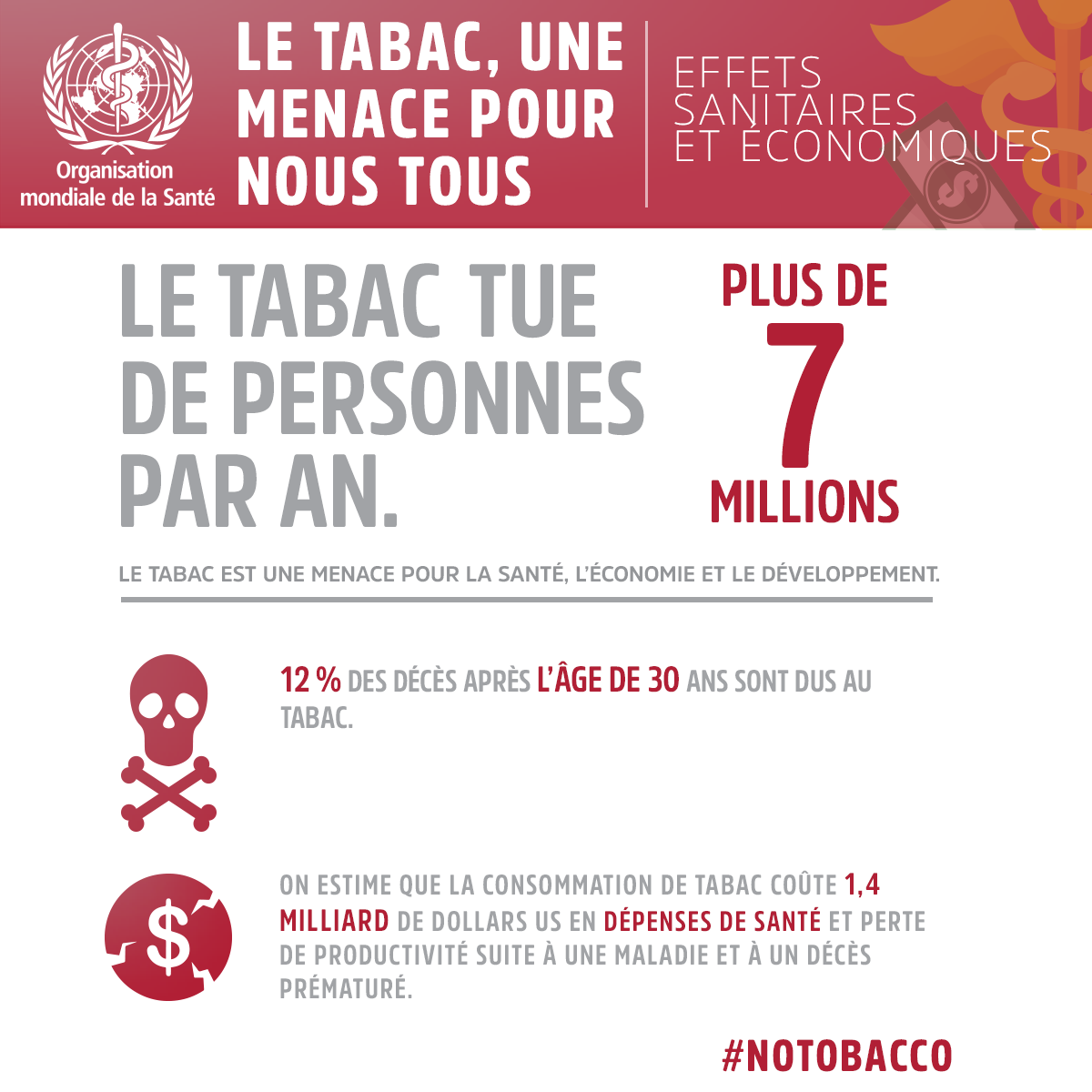 Organisation mondiale de la Santé

LE TABAC, UNE MENACE POUR NOUS TOUS

EFFETS SANITAIRES ET ÉCONOMIQUES

LE TABAC TUE DE PERSONNES PAR AN.

PLUS DE 7 MILLIONS

LE TABAC EST UNE MENACE POUR LA SANTÉ, L'ÉCONOMIE ET LE DÉVELOPPEMENT.

12 % DES DÉCÈS APRÈS L'ÂGE DE 30 ANS SONT DUS AU TABAC.

$

ON ESTIME QUE LA CONSOMMATION DE TABAC COÛTE 1,4 MILLIARD DE DOLLARS US EN DÉPENSES DE SANTÉ ET PERTE DE PRODUCTIVITÉ SUITE À UNE MALADIE ET À UN DÉCÈS PRÉMATURÉ.

#NOTOBACCO